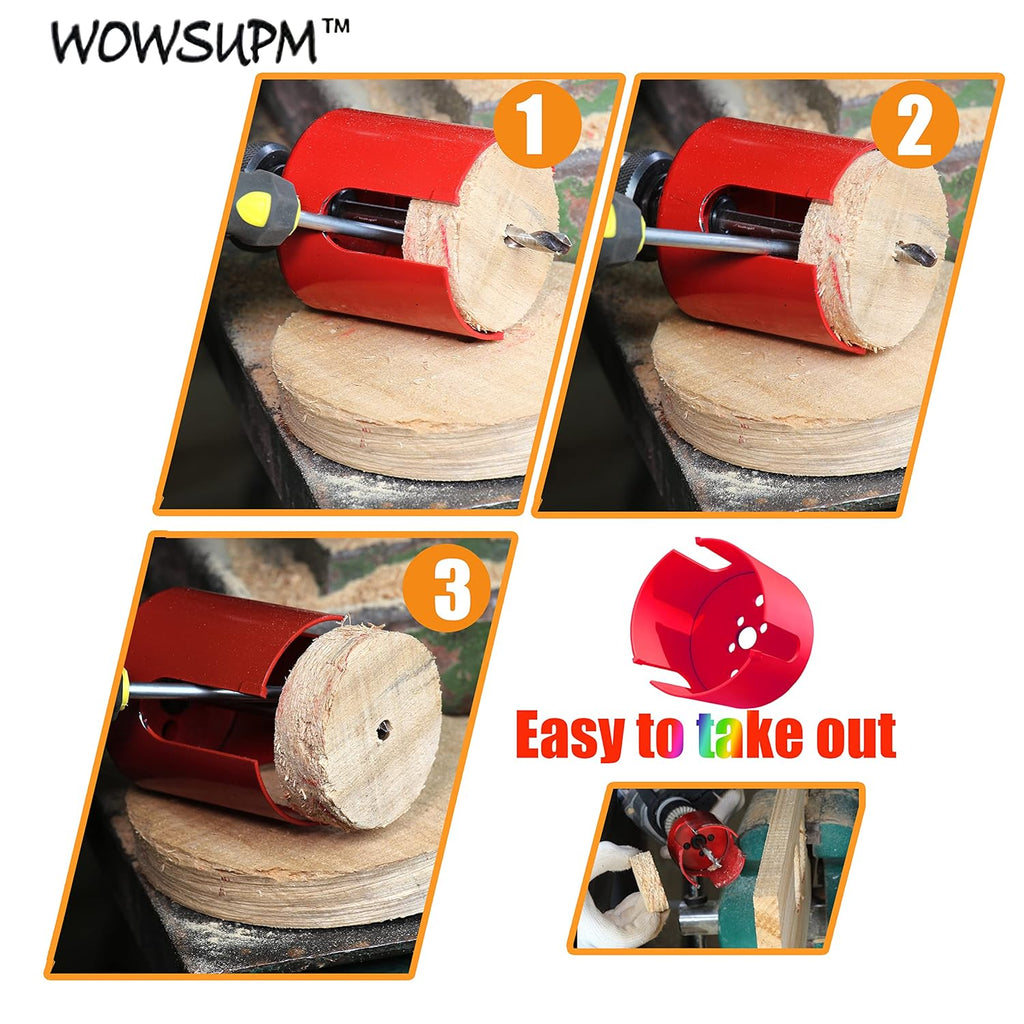 WOWSUPM™

1

2

3

Easy to take out